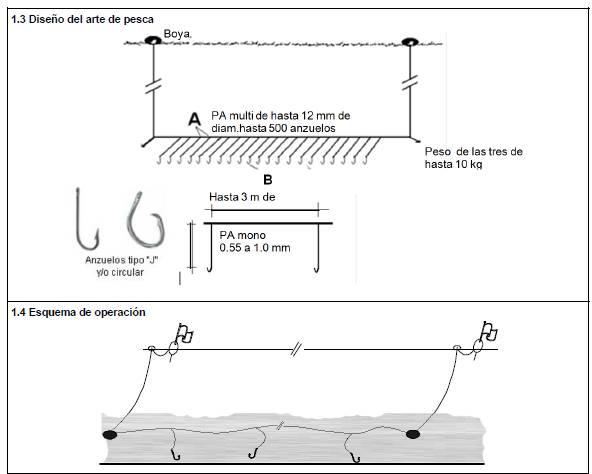 1.3 Diseño del arte de pesca

Boya.

A

PA multi de hasta 12 mm de diam.hasta 500 anzuelos

Peso de las tres de hasta 10 kg

B

Hasta 3 m de

PA mono 0.55 a 1.0 mm

Anzuelos tipo "J" y/o circular

1.4 Esquema de operación