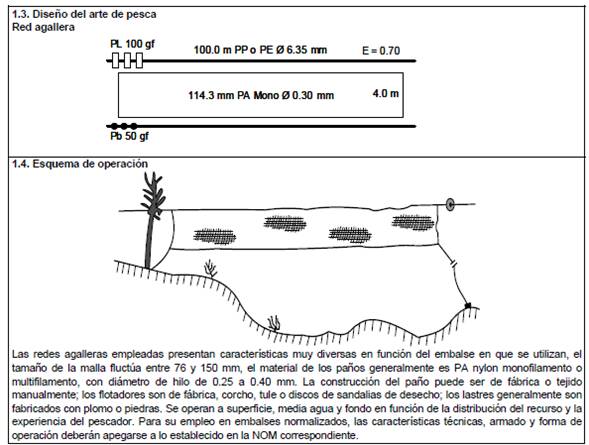 1.3. Diseño del arte de pesca
Red agallera

PL 100 gf

100.0 m PP o PE Ø 6.35 mm

E = 0.70

114.3 mm PA Mono Ø 0.30 mm

4.0 m

Pb 50 gf

1.4. Esquema de operación

Las redes agalleras empleadas presentan características muy diversas en función del embalse en que se utilizan, el tamaño de la malla fluctúa entre 76 y 150 mm, el material de los paños generalmente es PA nylon monofilamento o multifilamento, con diámetro de hilo de 0.25 a 0.40 mm. La construcción del paño puede ser de fábrica o tejido manualmente; los flotadores son de fábrica, corcho, tule o discos de sandalias de desecho; los lastres generalmente son fabricados con plomo o piedras. Se operan a superficie, media agua y fondo en función de la distribución del recurso y la experiencia del pescador. Para su empleo en embalses normalizados, las características técnicas, armado y forma de operación deberán apegarse a lo establecido en la NOM correspondiente.